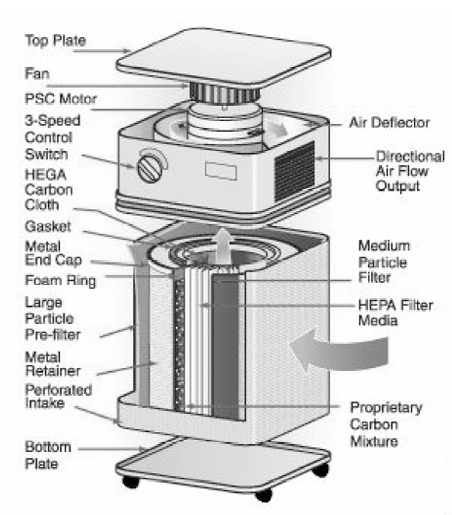 Top Plate
Fan
PSC Motor
3-Speed Control Switch
HEGA Carbon Cloth
Gasket
Metal End Cap
Foam Ring
Large Particle Pre-filter
Metal Retainer
Perforated Intake
Bottom Plate
Air Deflector
Directional Air Flow Output
Medium Particle Filter
HEPA Filter Media
Proprietary Carbon Mixture