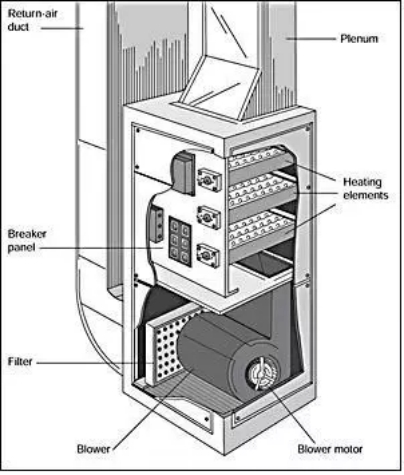 Return-air duct

Plenum

Heating elements

Breaker panel

Filter

Blower

Blower motor